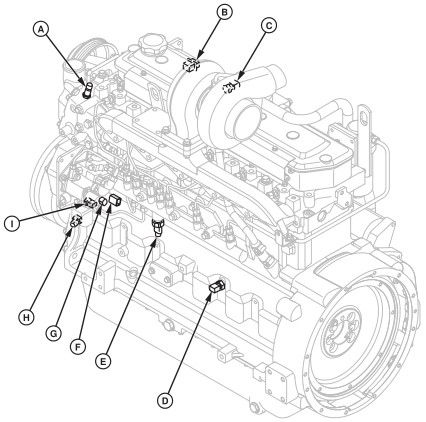 A
B
C
I
H
G
F
E
D